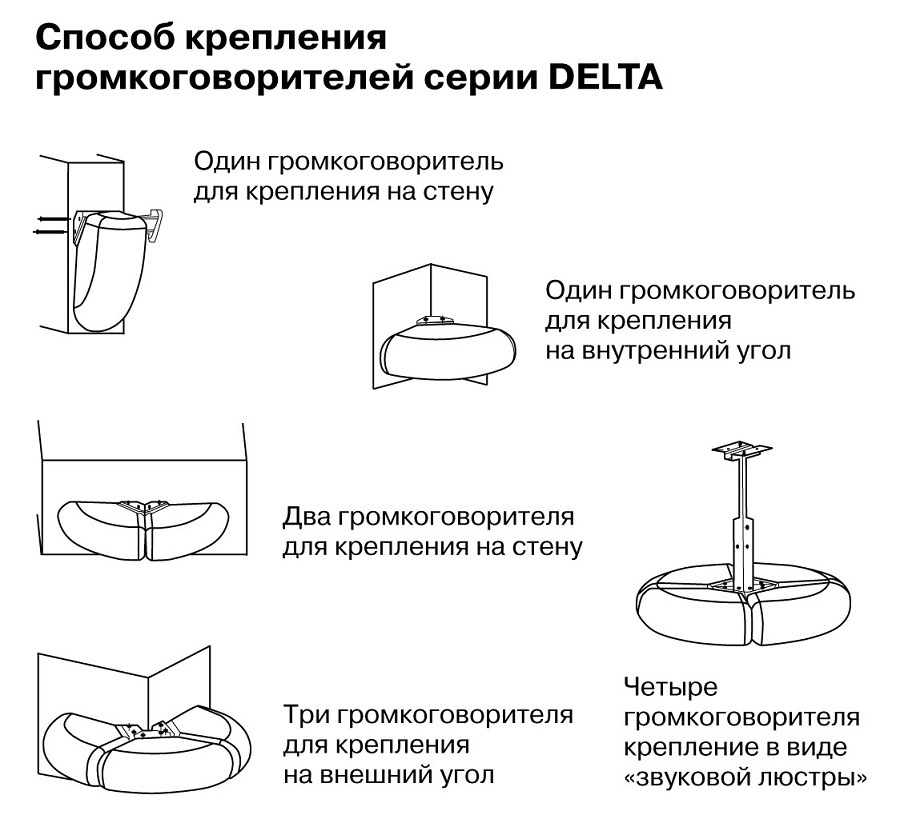 Способ крепления громкоговорителей серии DELTA

Один громкоговоритель для крепления на стену

Один громкоговоритель для крепления на внутренний угол

Два громкоговорителя для крепления на стену

Три громкоговорителя для крепления на внешний угол

Четыре громкоговорителя крепление в виде «звуковой люстры»