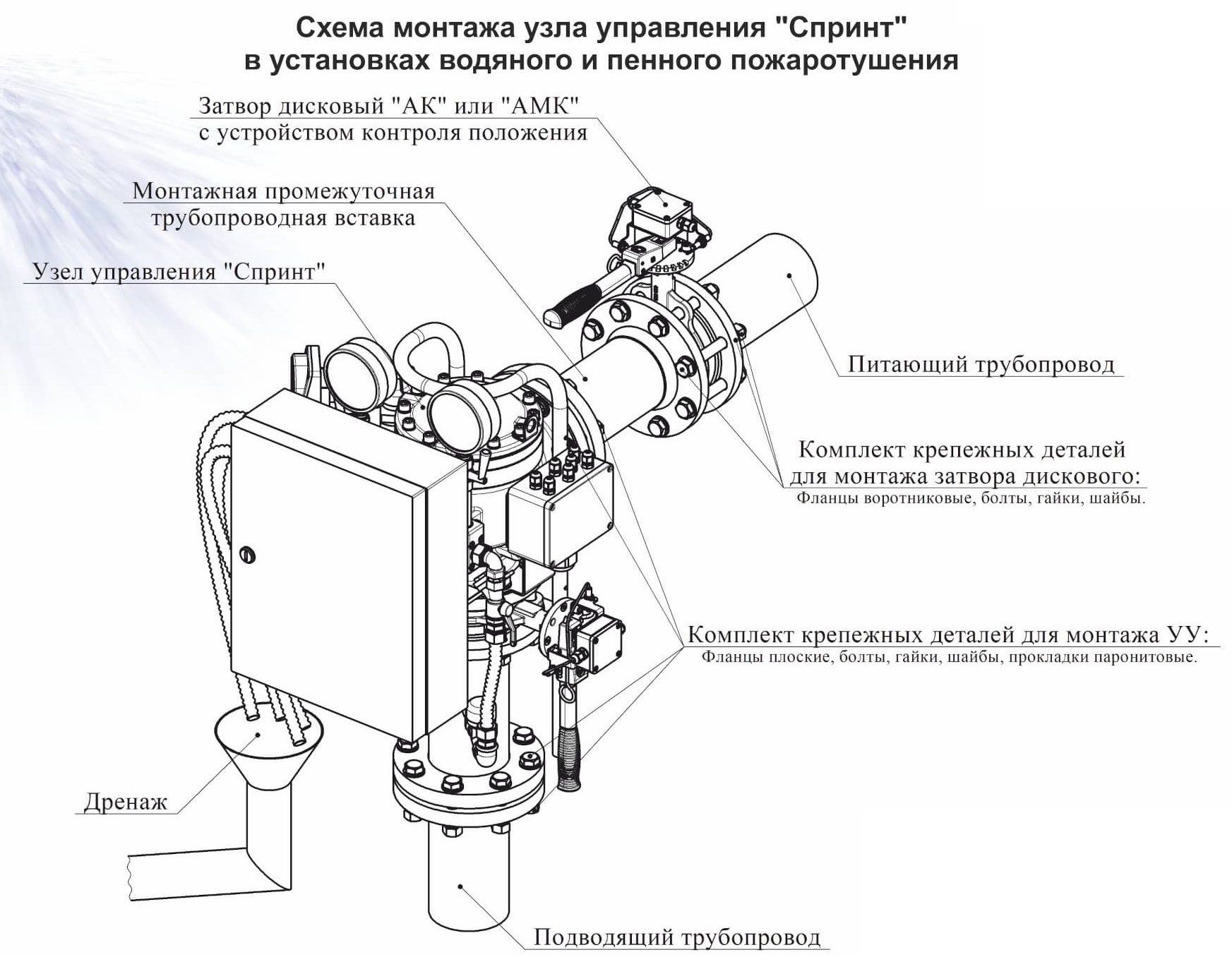 Схема монтажа узла управления "Спринт"
в установках водяного и пенного пожаротушения

Затвор дисковый "АК" или "АМК"
с устройством контроля положения

Монтажная промежуточная
трубопроводная вставка

Узел управления "Спринт"

Питающий трубопровод

Комплект крепежных деталей
для монтажа затвора дискового:
Фланцы воротниковые, болты, гайки, шайбы.

Комплект крепежных деталей для монтажа УУ:
Фланцы плоские, болты, гайки, шайбы, прокладки паронитовые.

Дренаж

Подводящий трубопровод