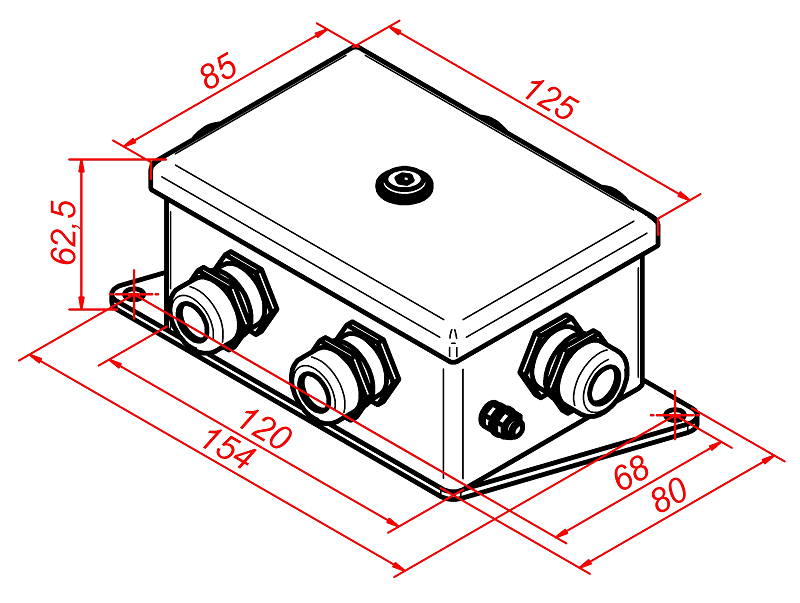 85
125
62,5
120
154
68
80