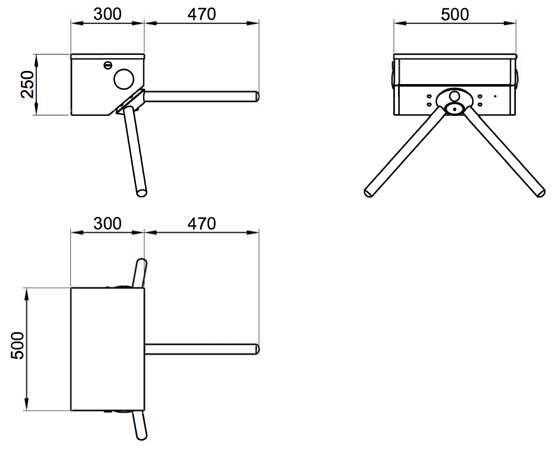 300
470
250
500
300
470
500