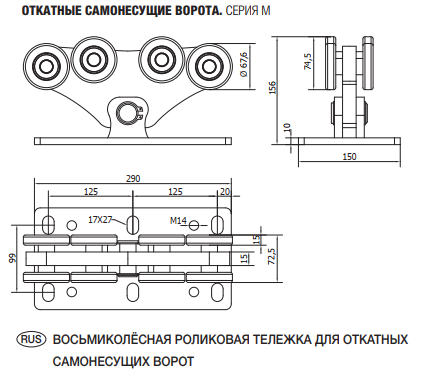 ОТКАТНЫЕ САМОНЕСУЩИЕ ВОРОТА. СЕРИЯ М

Ø 67,6

74,5

156

10

150

290

125

125

20

17X27

M14

15

15

72,5

99

RUS ВОСЬМИКОЛЁСНАЯ РОЛИКОВАЯ ТЕЛЕЖКА ДЛЯ ОТКАТНЫХ САМОНЕСУЩИХ ВОРОТ