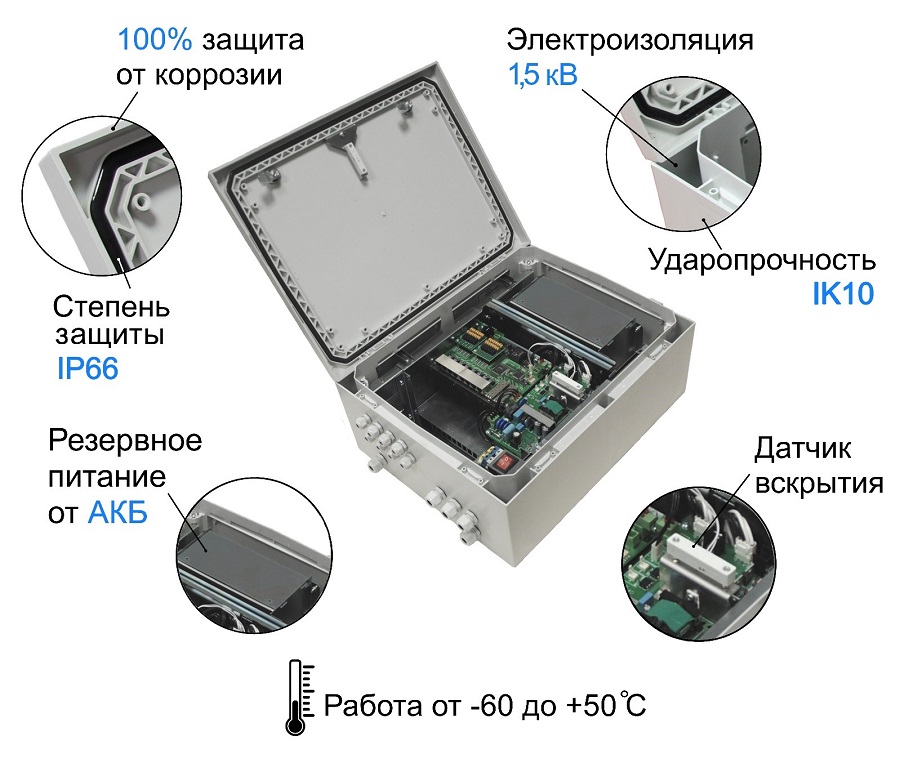 100% защита от коррозии

Электроизоляция 1,5 кВ

Ударопрочность IK10

Степень защиты IP66

Резервное питание от АКБ

Датчик вскрытия

Работа от -60 до +50℃