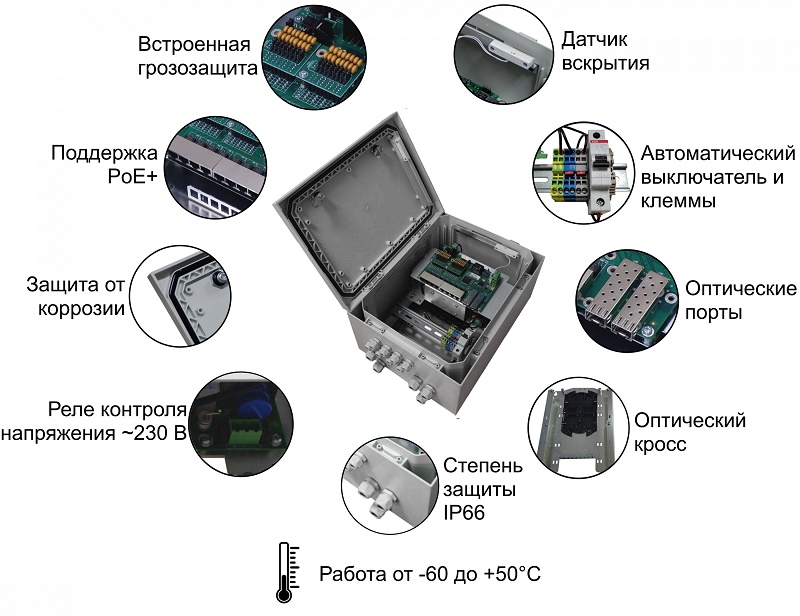 Встроенная грозозащита

Датчик вскрытия

Поддержка PoE+

Автоматический выключатель и клеммы

Защита от коррозии

Оптические порты

Реле контроля напряжения ~230 В

Оптический кросс

Степень защиты IP66

Работа от -60 до +50°C