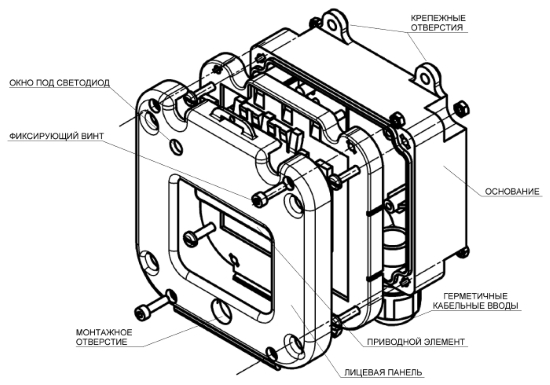 КРЕПЕЖНЫЕ ОТВЕРСТИЯ

ОКНО ПОД СВЕТОДИОД

ФИКСИРУЮЩИЙ ВИНТ

ОСНОВАНИЕ

ГЕРМЕТИЧНЫЕ КАБЕЛЬНЫЕ ВВОДЫ

МОНТАЖНОЕ ОТВЕРСТИЕ

ПРИВОДНОЙ ЭЛЕМЕНТ

ЛИЦЕВАЯ ПАНЕЛЬ